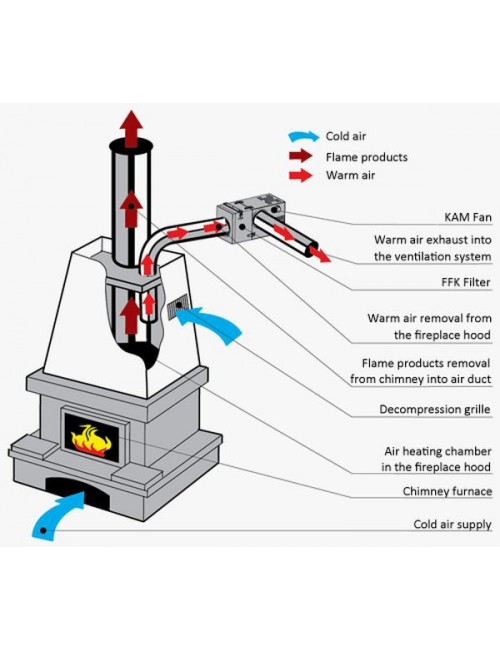 Cold air
Flame products
Warm air

KAM Fan

Warm air exhaust into the ventilation system

FFK Filter

Warm air removal from the fireplace hood

Flame products removal from chimney into air duct

Decompression grille

Air heating chamber in the fireplace hood

Chimney furnace

Cold air supply